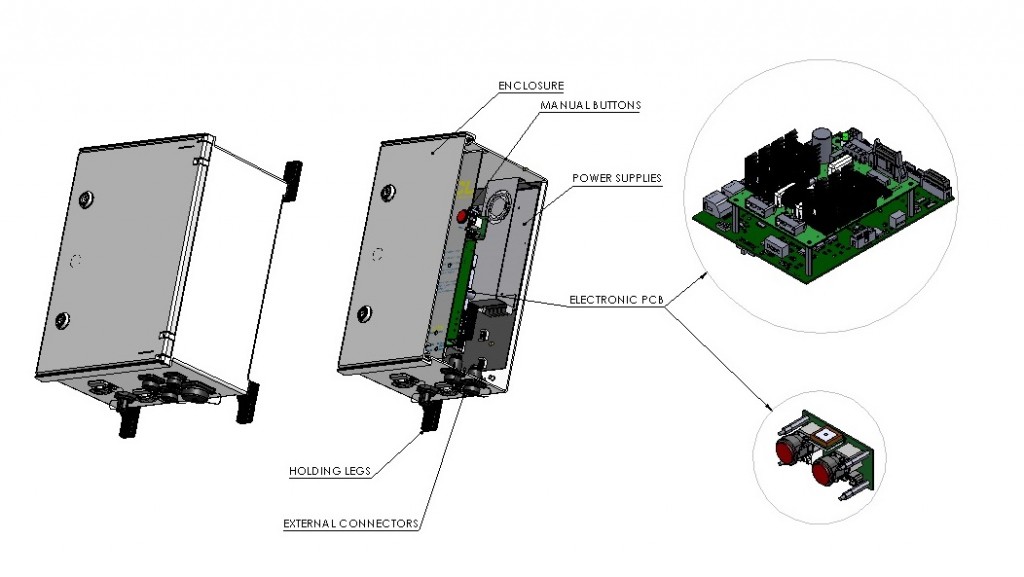 ENCLOSURE

MANUAL BUTTONS

POWER SUPPLIES

ELECTRONIC PCB

HOLDING LEGS

EXTERNAL CONNECTORS